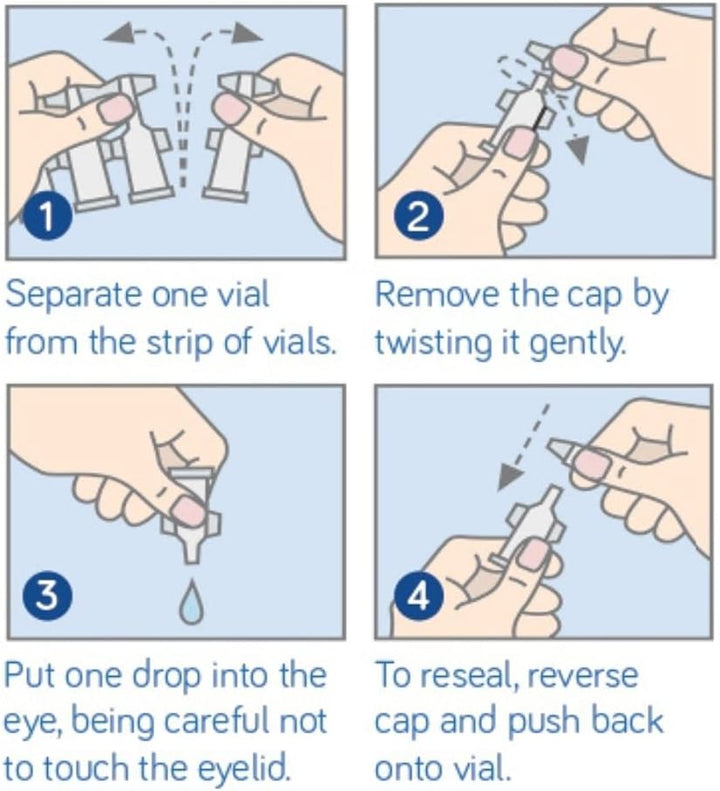 1

Separate one vial from the strip of vials.

2

Remove the cap by twisting it gently.

3

Put one drop into the eye, being careful not to touch the eyelid.

4

To reseal, reverse cap and push back onto vial.